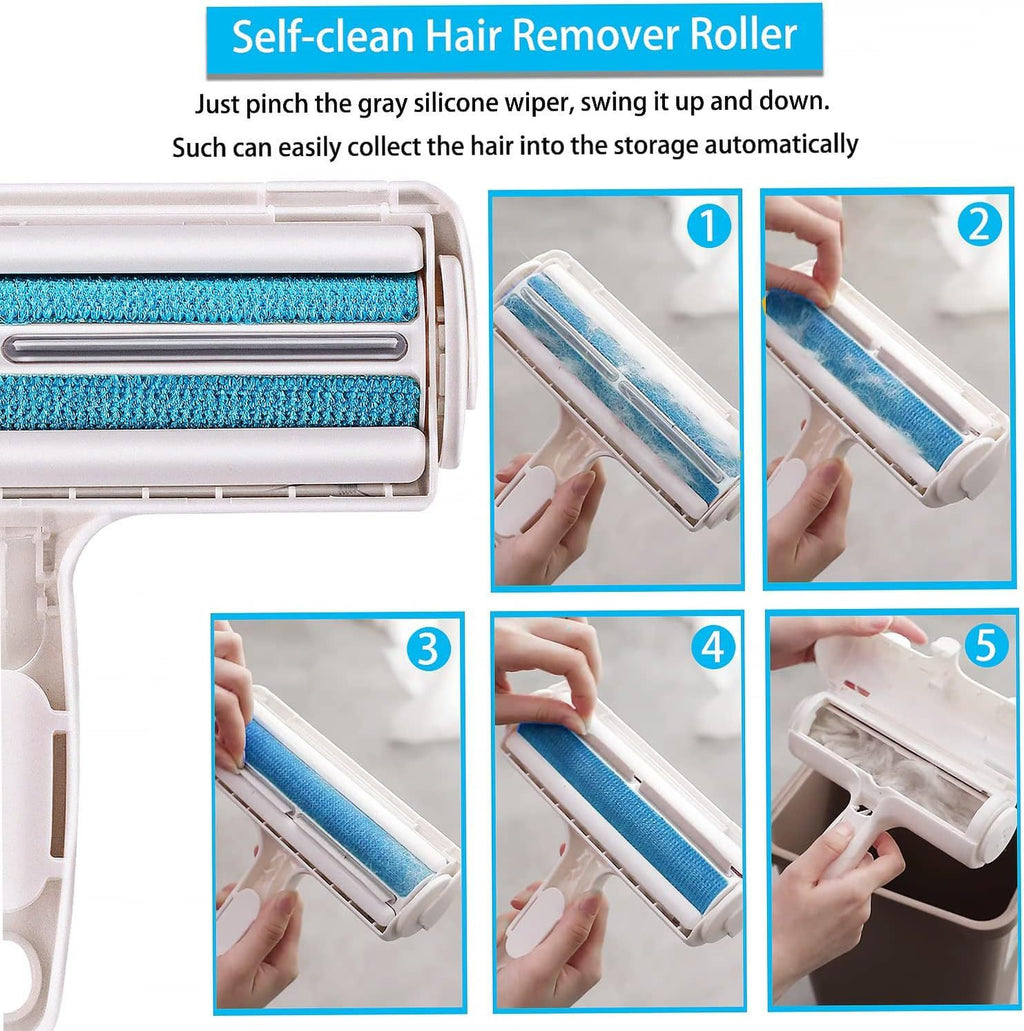 Self-clean Hair Remover Roller

Just pinch the gray silicone wiper, swing it up and down.
Such can easily collect the hair into the storage automatically

1

2

3

4

5